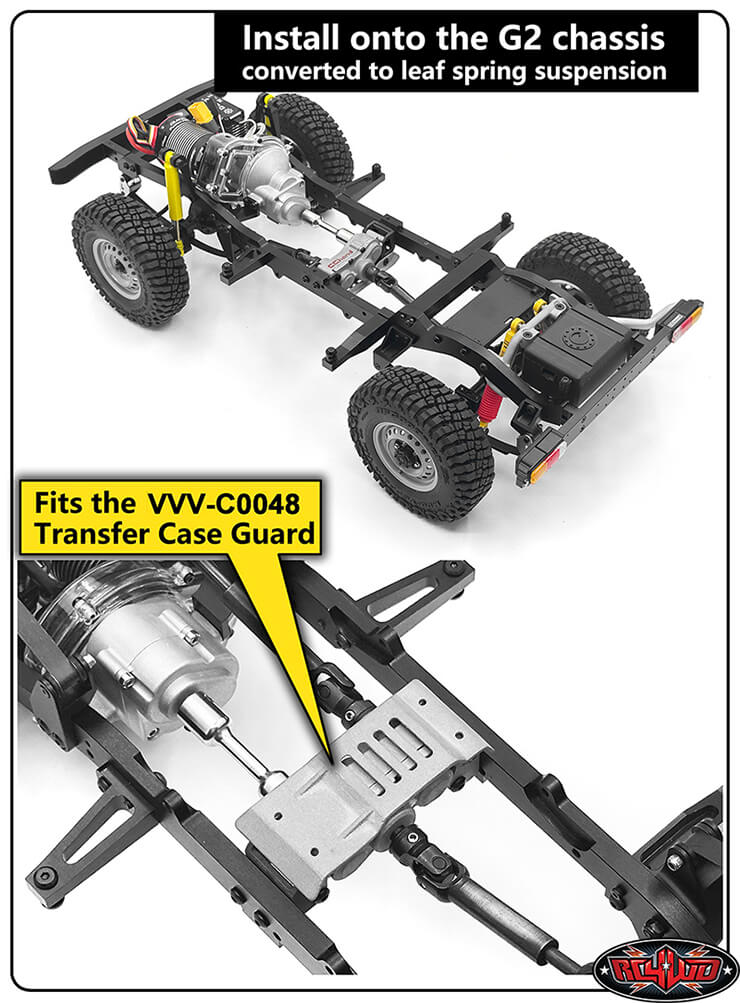 Install onto the G2 chassis
converted to leaf spring suspension

Fits the VVV-C0048
Transfer Case Guard

RC4WD