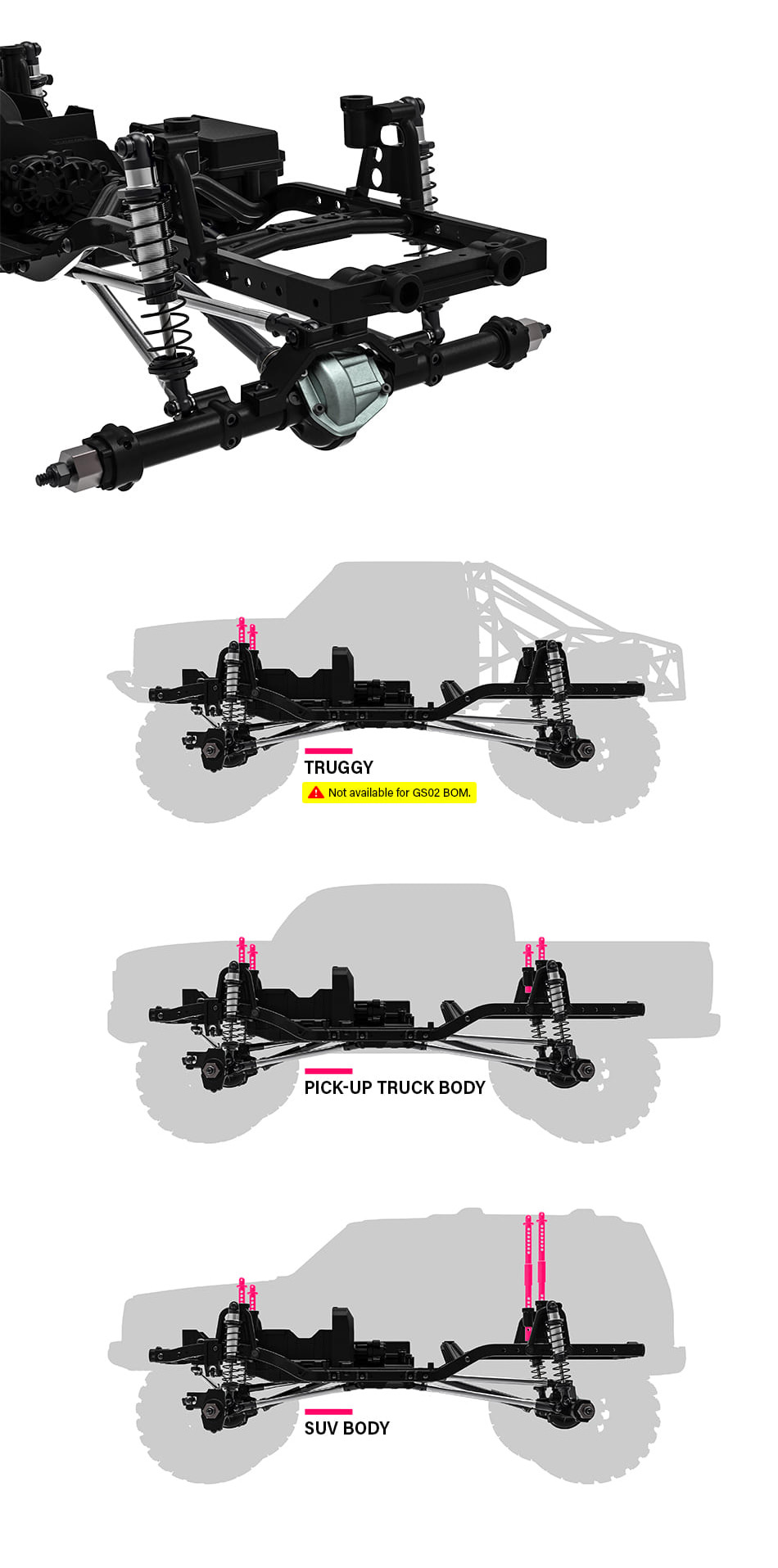 TRUGGY

Not available for GS02 BOM.

PICK-UP TRUCK BODY

SUV BODY