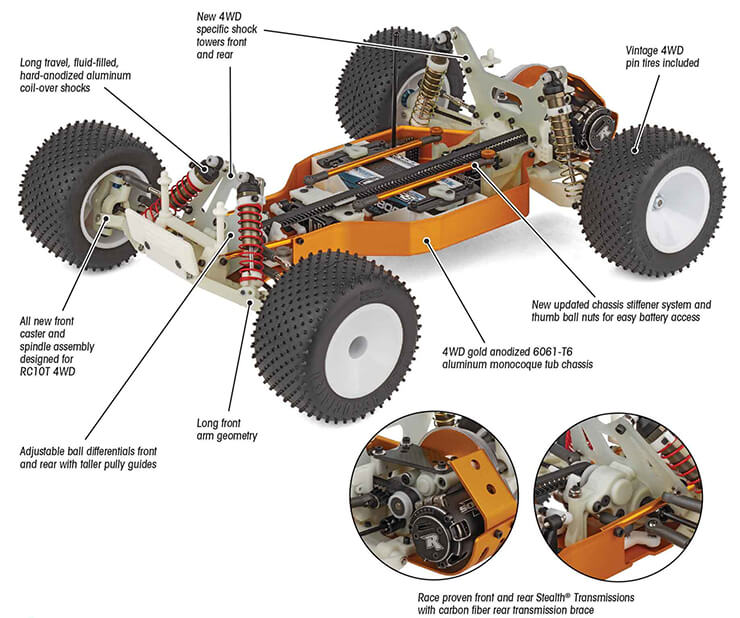 New 4WD specific shock towers front and rear

Long travel, fluid-filled, hard-anodized aluminum coil-over shocks

Vintage 4WD pin tires included

All new front caster and spindle assembly designed for RC10T 4WD

New updated chassis stiffener system and thumb ball nuts for easy battery access

4WD gold anodized 6061-T6 aluminum monocoque tub chassis

Long front arm geometry

Adjustable ball differentials front and rear with taller pully guides

Race proven front and rear Stealth® Transmissions with carbon fiber rear transmission brace